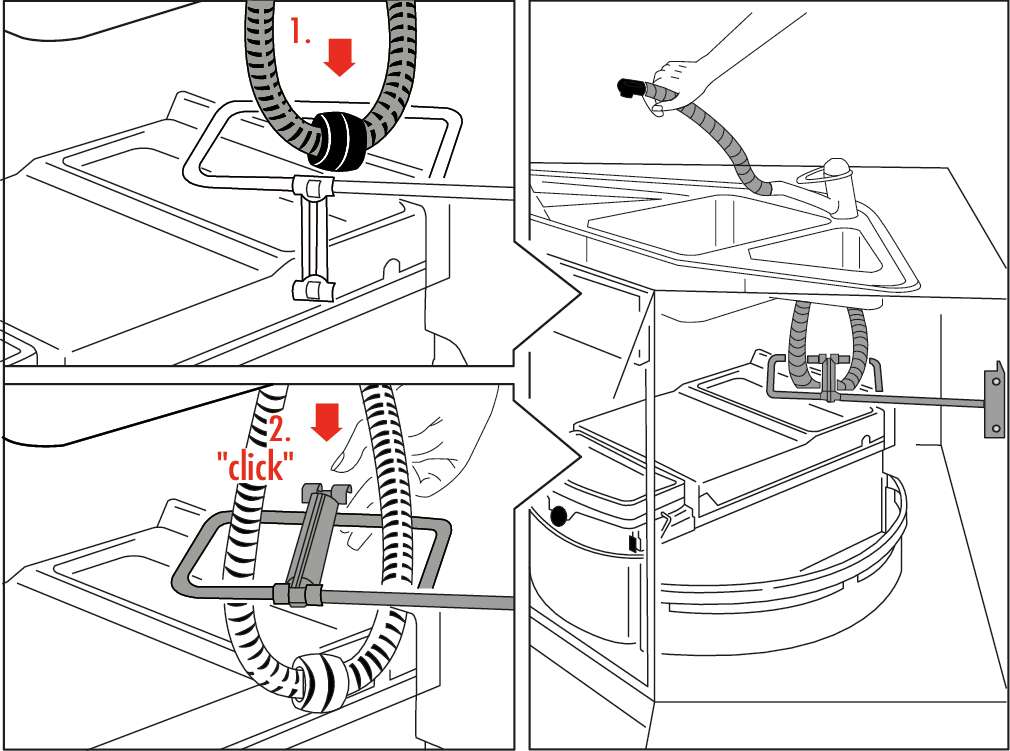 1.

2.
"click"