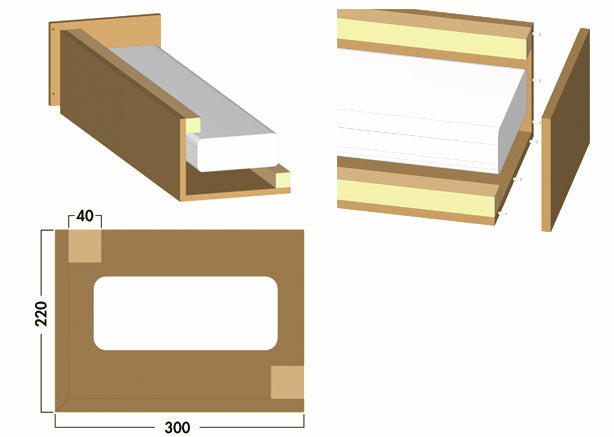 40
220
300