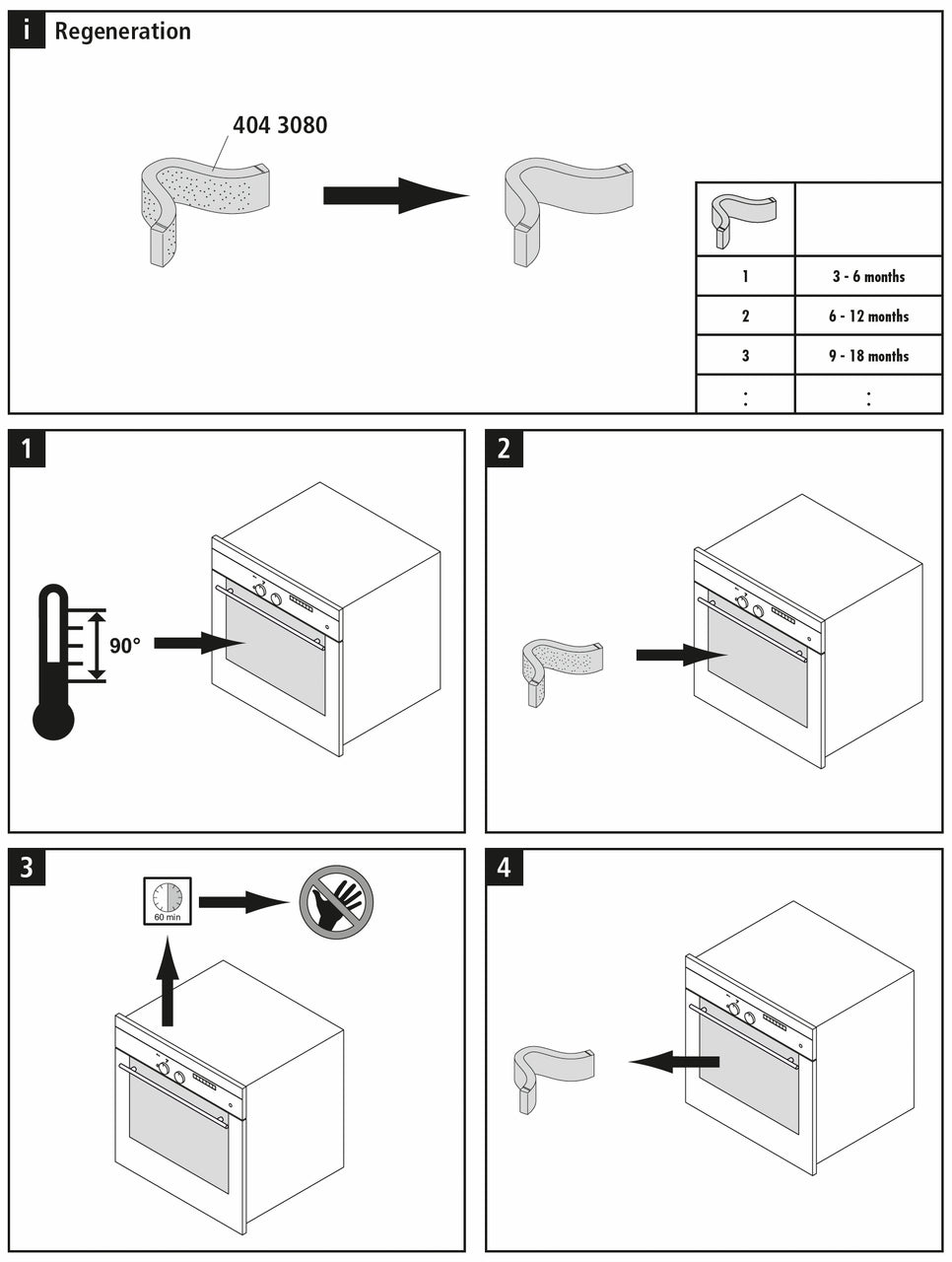 i Regeneration

404 3080

| | |
|---|---|
| 1 | 3 - 6 months |
| 2 | 6 - 12 months |
| 3 | 9 - 18 months |
| : | : |

1

90°

2

3

60 min

4