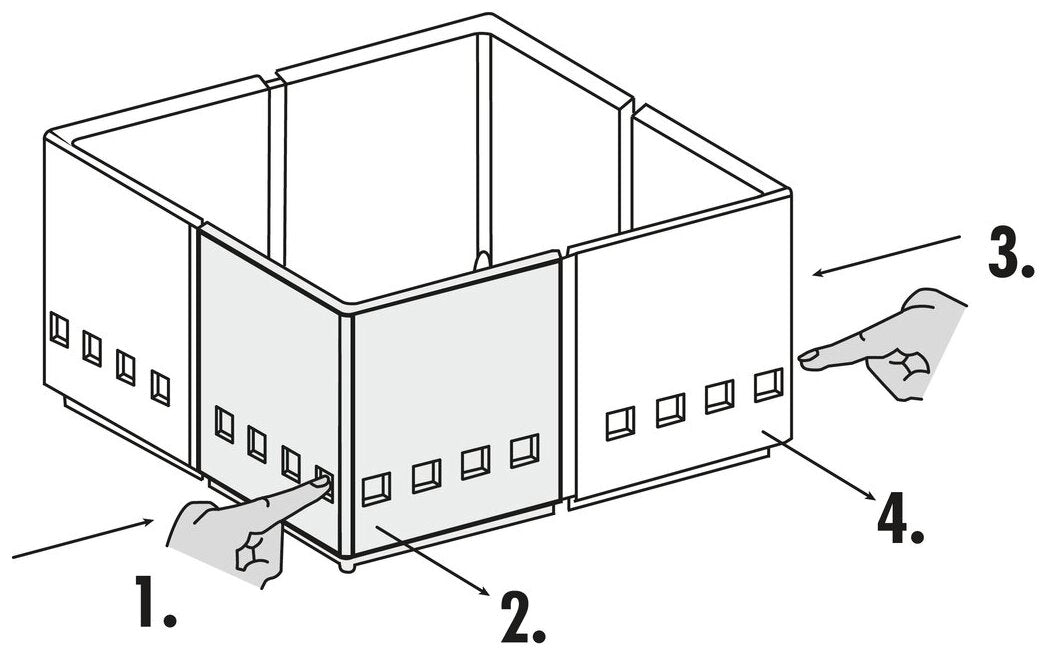 3.

4.

1.

2.