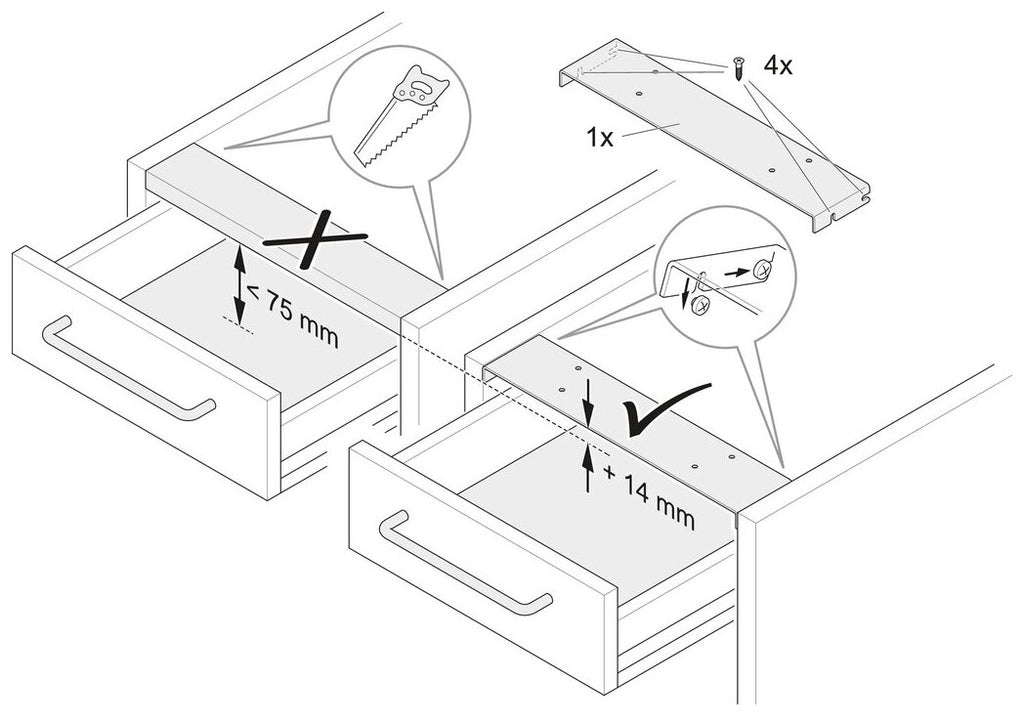 4x

1x

< 75 mm

+ 14 mm