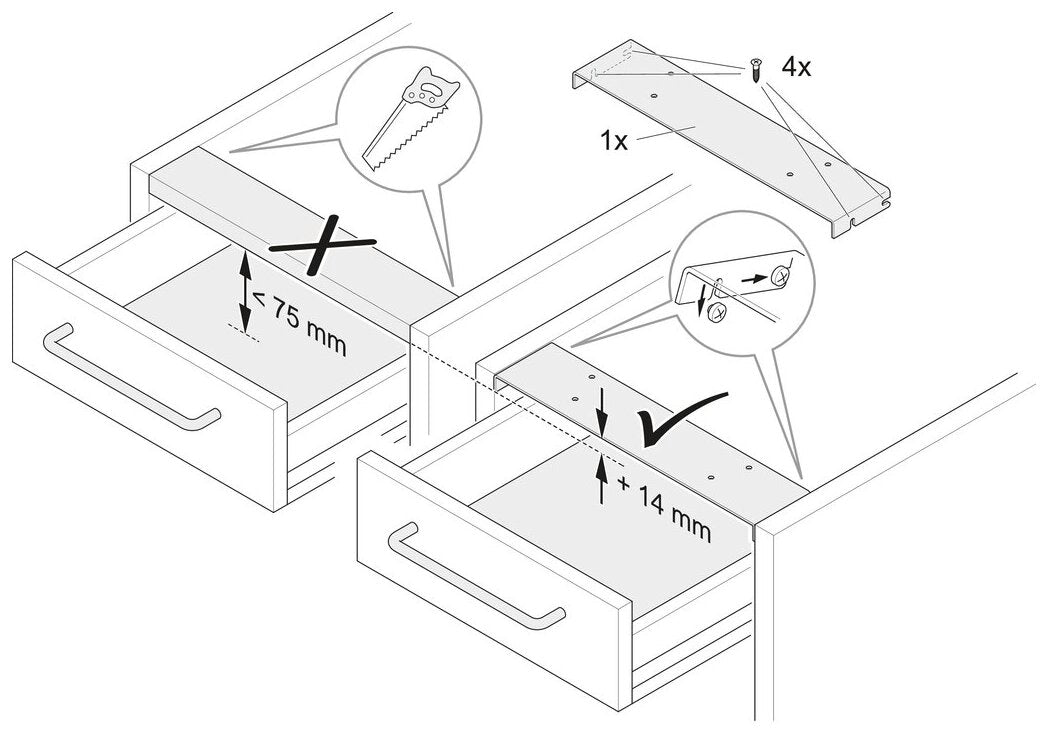 4x
1x
< 75 mm
+ 14 mm