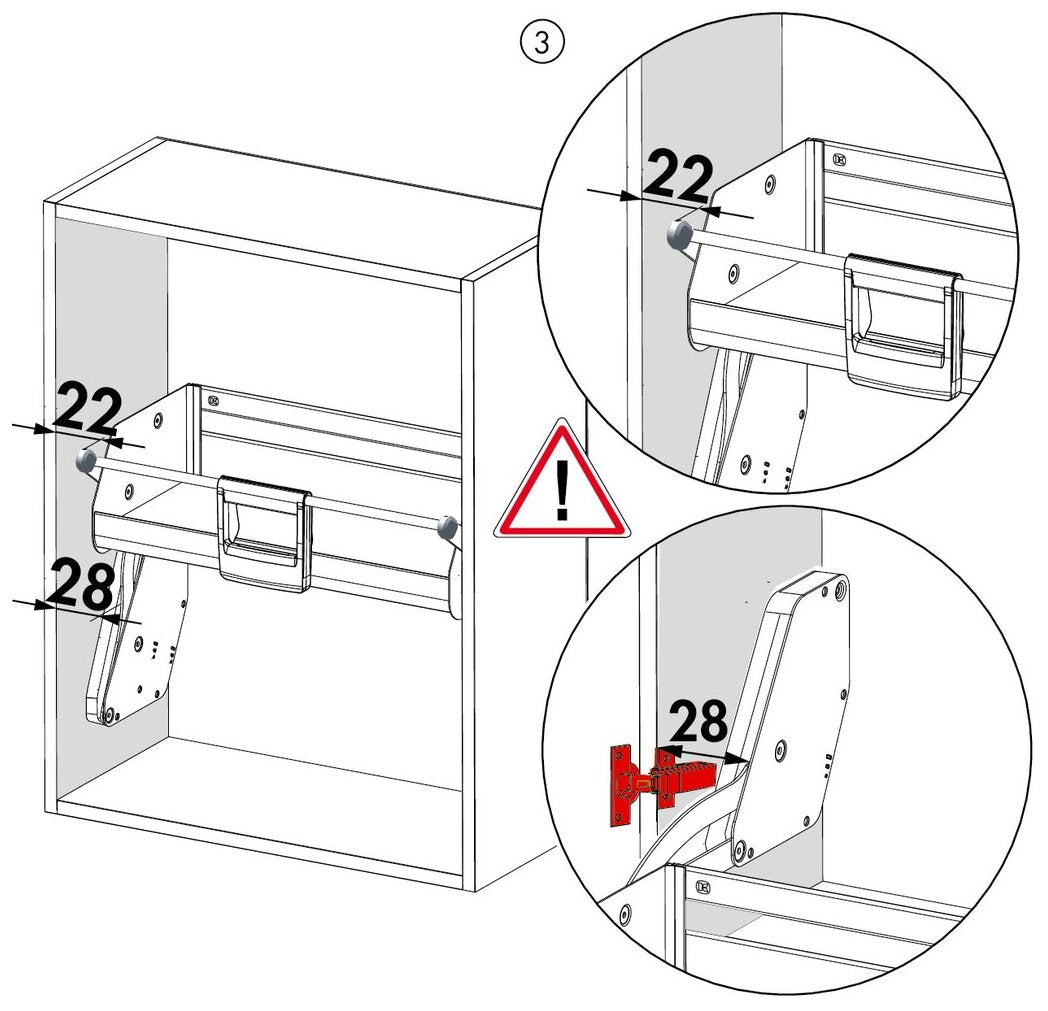 3

22

22

28

!

28