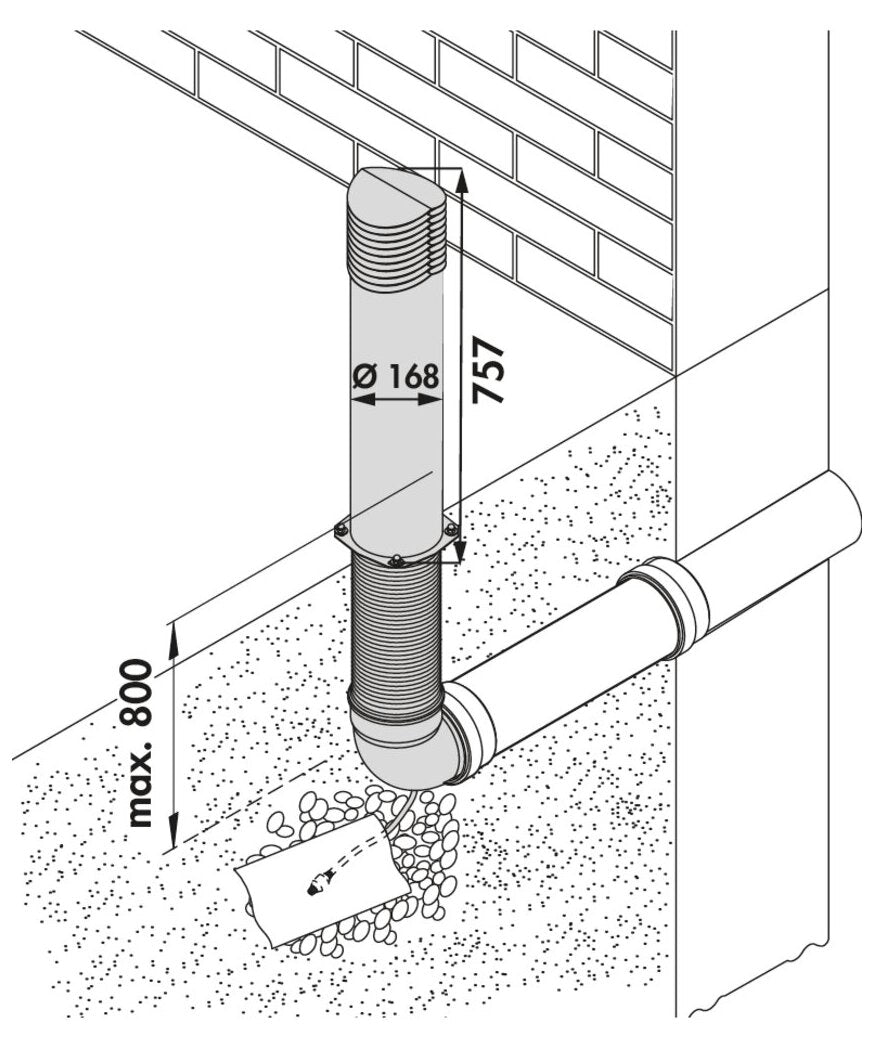 Ø 168
757
max. 800